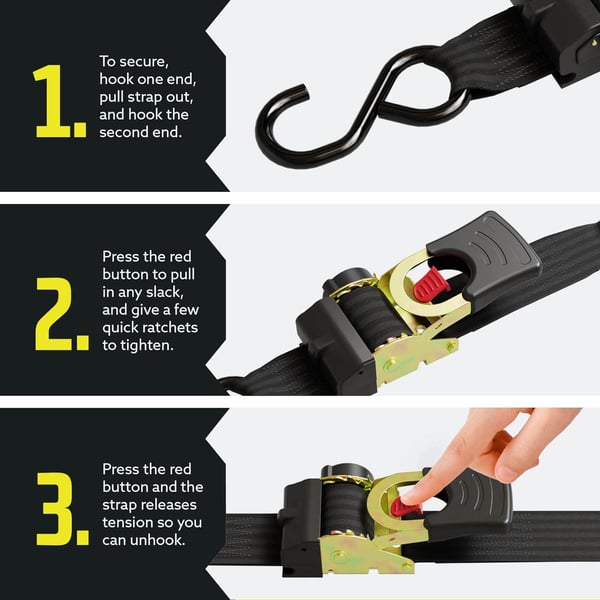 1. To secure, hook one end, pull strap out, and hook the second end.

2. Press the red button to pull in any slack, and give a few quick ratchets to tighten.

3. Press the red button and the strap releases tension so you can unhook.