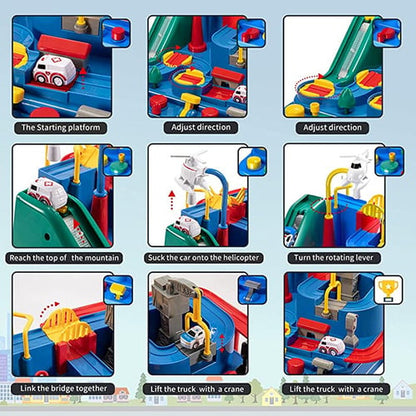 The Starting platform

Adjust direction

Adjust direction

Reach the top of the mountain

Suck the car onto the helicopter

Turn the rotating lever

Link the bridge together

Lift the truck with a crane

Lift the truck with a crane