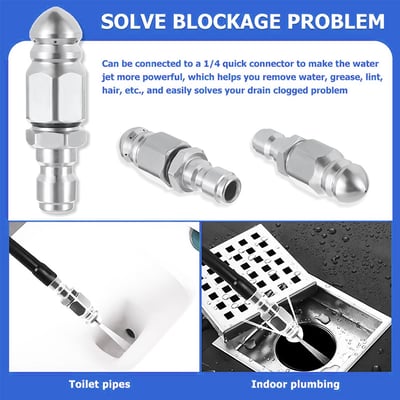 SOLVE BLOCKAGE PROBLEM

Can be connected to a 1/4 quick connector to make the water jet more powerful, which helps you remove water, grease, lint, hair, etc., and easily solves your drain clogged problem

Toilet pipes

Indoor plumbing