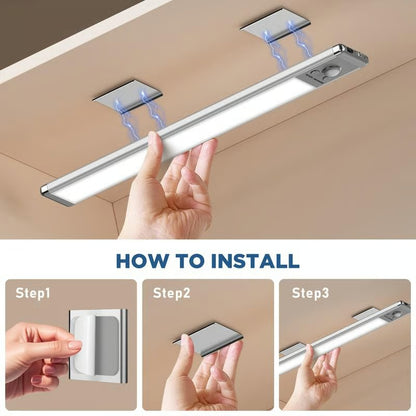 HOW TO INSTALL

Step1

Step2

Step3