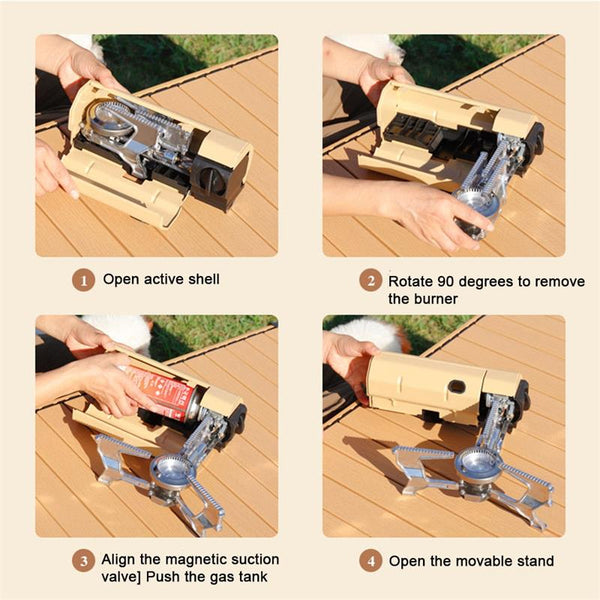 1 Open active shell

2 Rotate 90 degrees to remove the burner

3 Align the magnetic suction valve] Push the gas tank

4 Open the movable stand